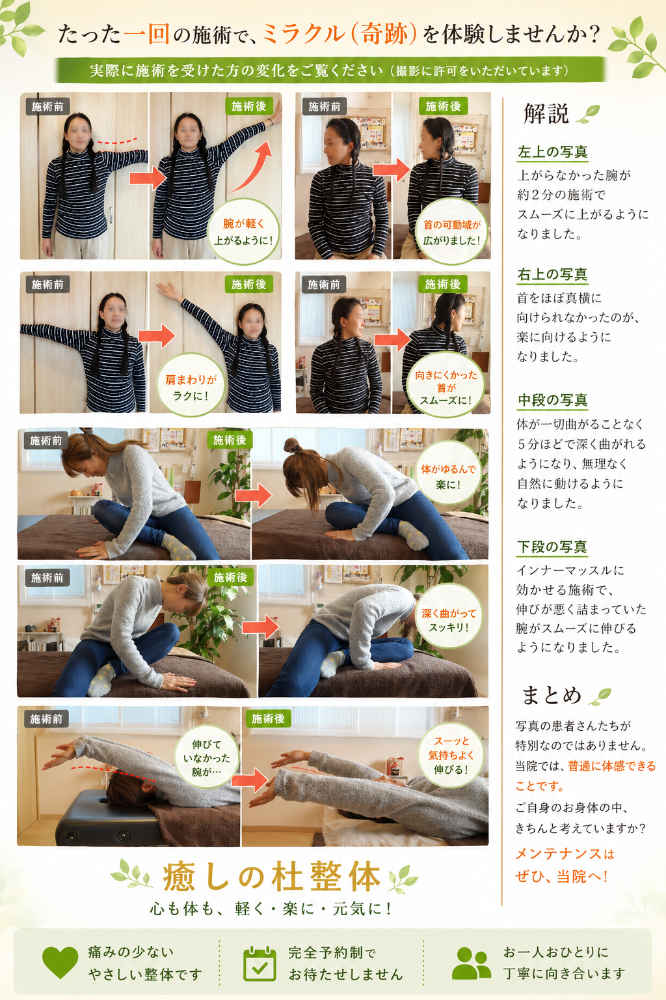 たった一回の施術で、ミラクル（奇跡）を体験しませんか？

実際に施術を受けた方の変化をご覧ください（撮影に許可をいただいています）

施術前

施術後

腕が軽く上がるように！

施術前

施術後

首の可動域が広がりました！

施術前

施術後

肩まわりがラクに！

施術前

施術後

向きにくかった首がスムーズに！

施術前

施術後

体がゆるんで楽に！

施術前

施術後

深く曲がってスッキリ！

施術前

伸びていなかった腕が…

施術後

スーッと気持ちよく伸びる！

解説

左上の写真
上がらなかった腕が約２分の施術でスムーズに上がるようになりました。

右上の写真
首をほぼ真横に向けられなかったのが、楽に向けるようになりました。

中段の写真
体が一切曲がることなく５分ほどで深く曲がれるようになり、無理なく自然に動けるようになりました。

下段の写真
インナーマッスルに効かせる施術で、伸びが悪く詰まっていた腕がスムーズに伸びるようになりました。

まとめ
写真の患者さんたちが特別なのではありません。当院では、普通に体感できることです。
ご自身のお身体の中、きちんと考えていますか？
メンテナンスはぜひ、当院へ！

癒しの杜整体
心も体も、軽く・楽に・元気に！

痛みの少ないやさしい整体です

完全予約制でお待たせしません

お一人おひとりに丁寧に向き合います