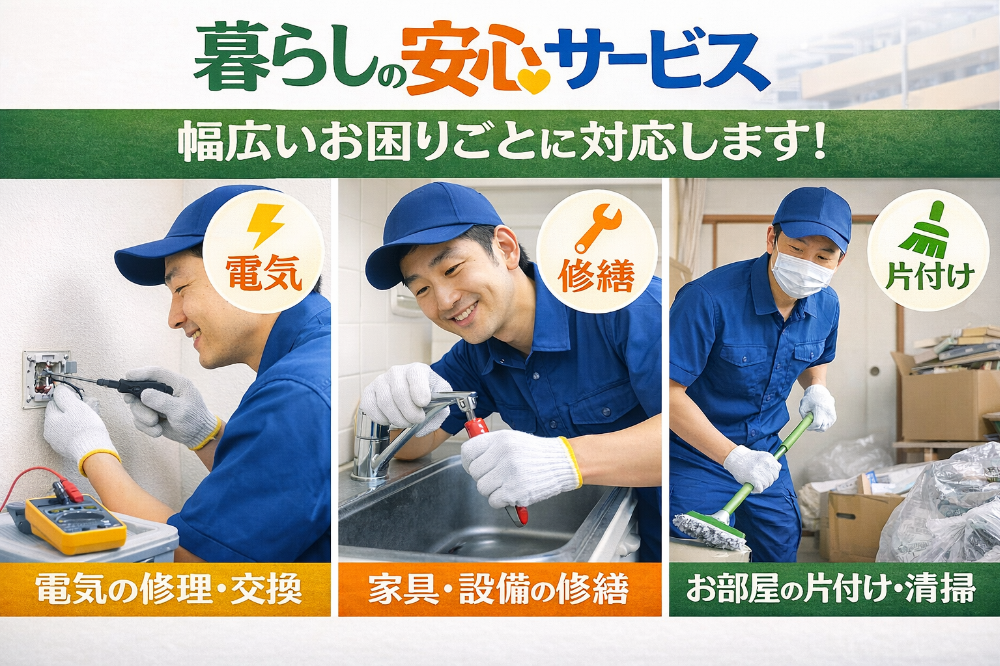 暮らしの安心サービス

幅広いお困りごとに対応します!

電気

修繕

片付け

電気の修理・交換

家具・設備の修繕

お部屋の片付け・清掃