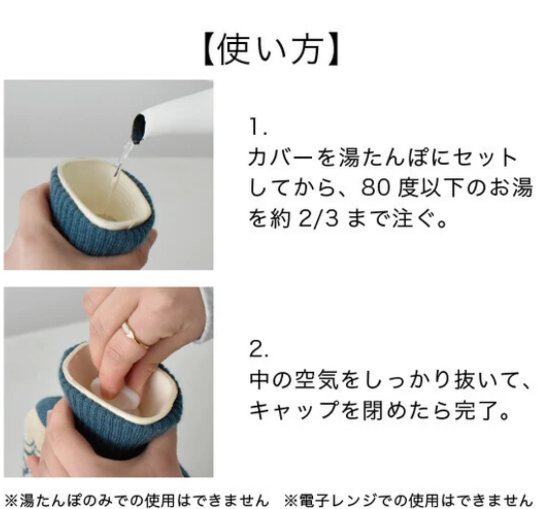 【使い方】

1.
カバーを湯たんぽにセットしてから、80 度以下のお湯を約 2/3 まで注ぐ。

2.
中の空気をしっかり抜いて、キャップを閉めたら完了。

※湯たんぽのみでの使用はできません　※電子レンジでの使用はできません