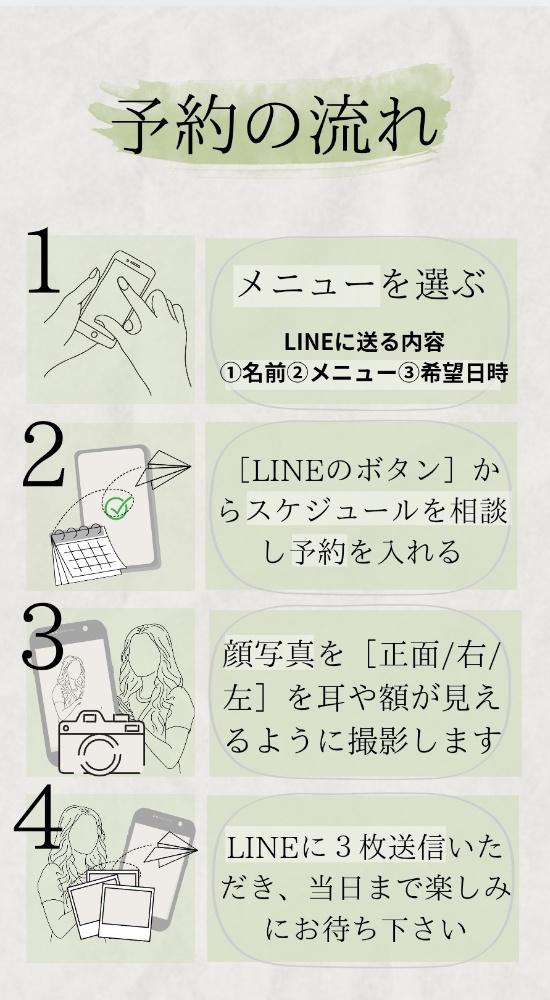 予約の流れ

1

メニューを選ぶ

LINEに送る内容
①名前②メニュー③希望日時

2

［LINEのボタン］からスケジュールを相談し予約を入れる

3

顔写真を［正面/右/左］を耳や額が見えるように撮影します

4

LINEに３枚送信いただき、当日まで楽しみにお待ち下さい