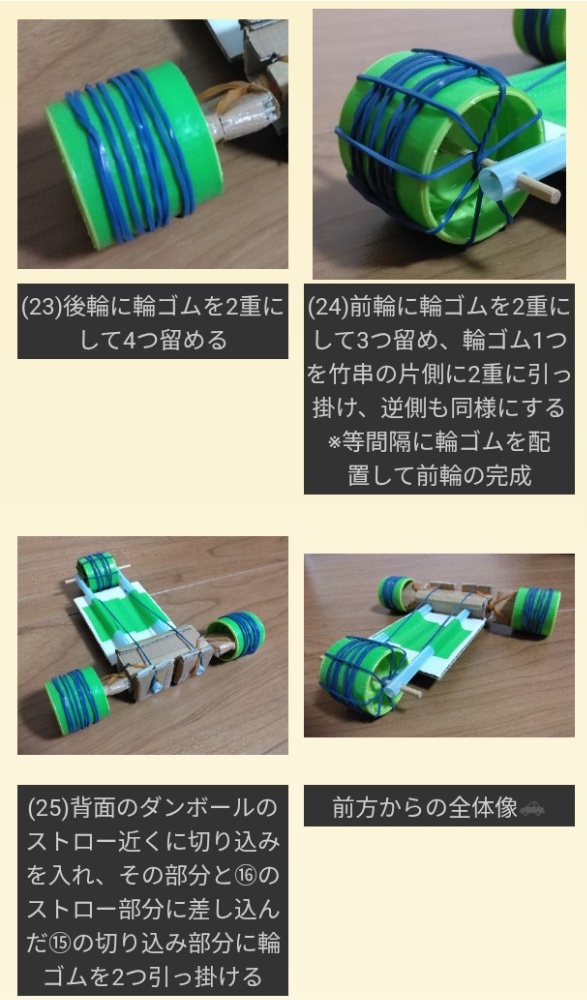 (23)後輪に輪ゴムを2重にして4つ留める

(24)前輪に輪ゴムを2重にして3つ留め、輪ゴム1つを竹串の片側に2重に引っ掛け、逆側も同様にする
※等間隔に輪ゴムを配置して前輪の完成

(25)背面のダンボールのストロー近くに切り込みを入れ、その部分と⑯のストロー部分に差し込んだ⑮の切り込み部分に輪ゴムを2つ引っ掛ける

前方からの全体像🚗