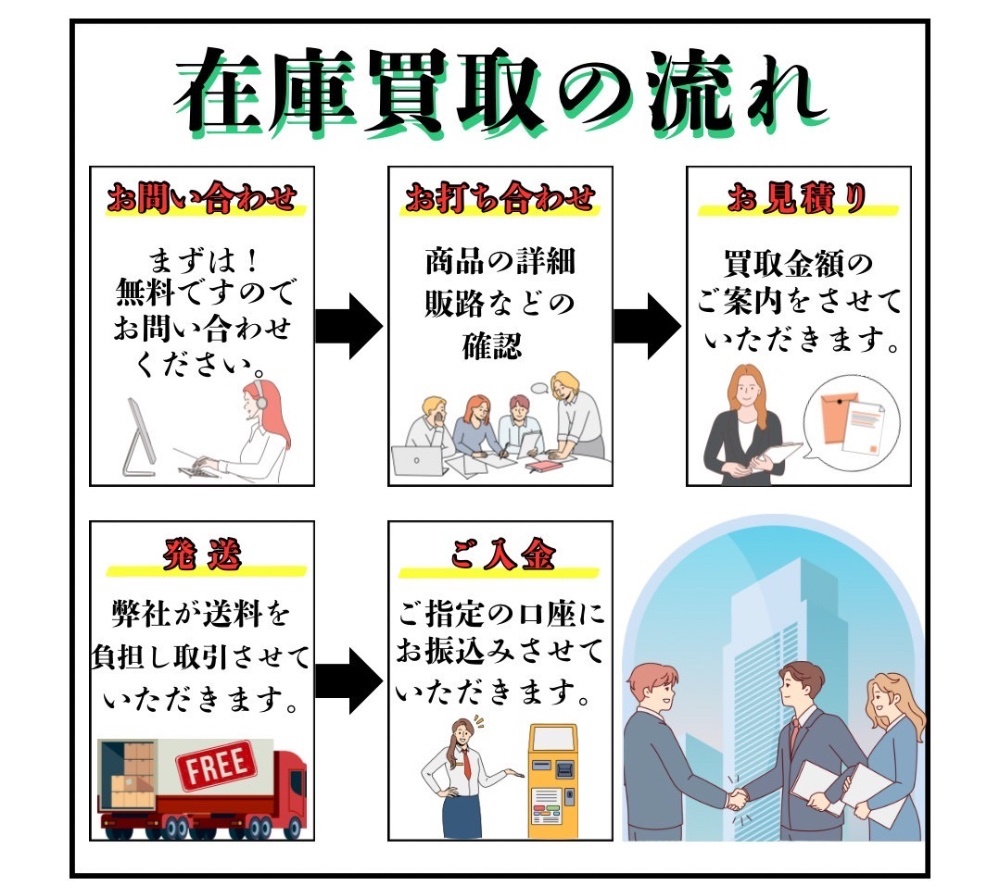 在庫買取の流れ

お問い合わせ

まずは！
無料ですので
お問い合わせ
ください。

お打ち合わせ

商品の詳細
販路などの
確認

お見積り

買取金額の
ご案内をさせて
いただきます。

発送

弊社が送料を
負担し取引させて
いただきます。

FREE

ご入金

ご指定の口座に
お振込みさせて
いただきます。