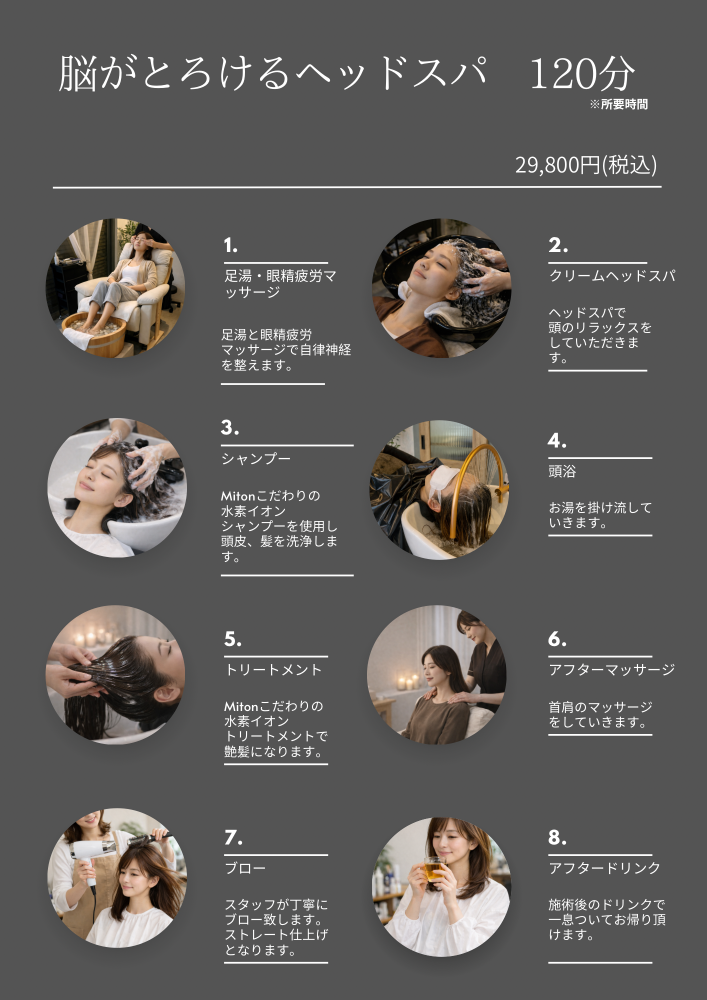 脳がとろけるヘッドスパ　120分
※所要時間

29,800円(税込)

1.
足湯・眼精疲労マッサージ

足湯と眼精疲労マッサージで自律神経を整えます。

2.
クリームヘッドスパ

ヘッドスパで頭のリラックスをしていただきます。

3.
シャンプー

Mitonこだわりの水素イオンシャンプーを使用し頭皮、髪を洗浄します。

4.
頭浴

お湯を掛け流していきます。

5.
トリートメント

Mitonこだわりの水素イオントリートメントで艶髪になります。

6.
アフターマッサージ

首肩のマッサージをしていきます。

7.
ブロー

スタッフが丁寧にブロー致します。ストレート仕上げとなります。

8.
アフタードリンク

施術後のドリンクで一息ついてお帰り頂けます。