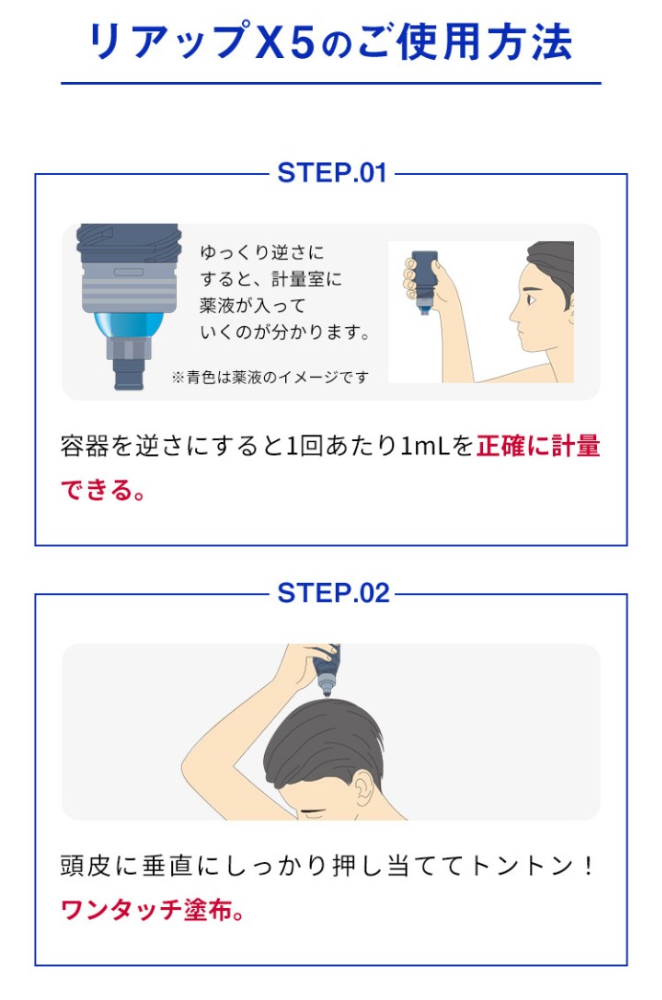 リアップX5のご使用方法

STEP.01

ゆっくり逆さにすると、計量室に薬液が入っていくのが分かります。

※青色は薬液のイメージです

容器を逆さにすると1回あたり1mLを正確に計量できる。

STEP.02

頭皮に垂直にしっかり押し当ててトントン！ワンタッチ塗布。